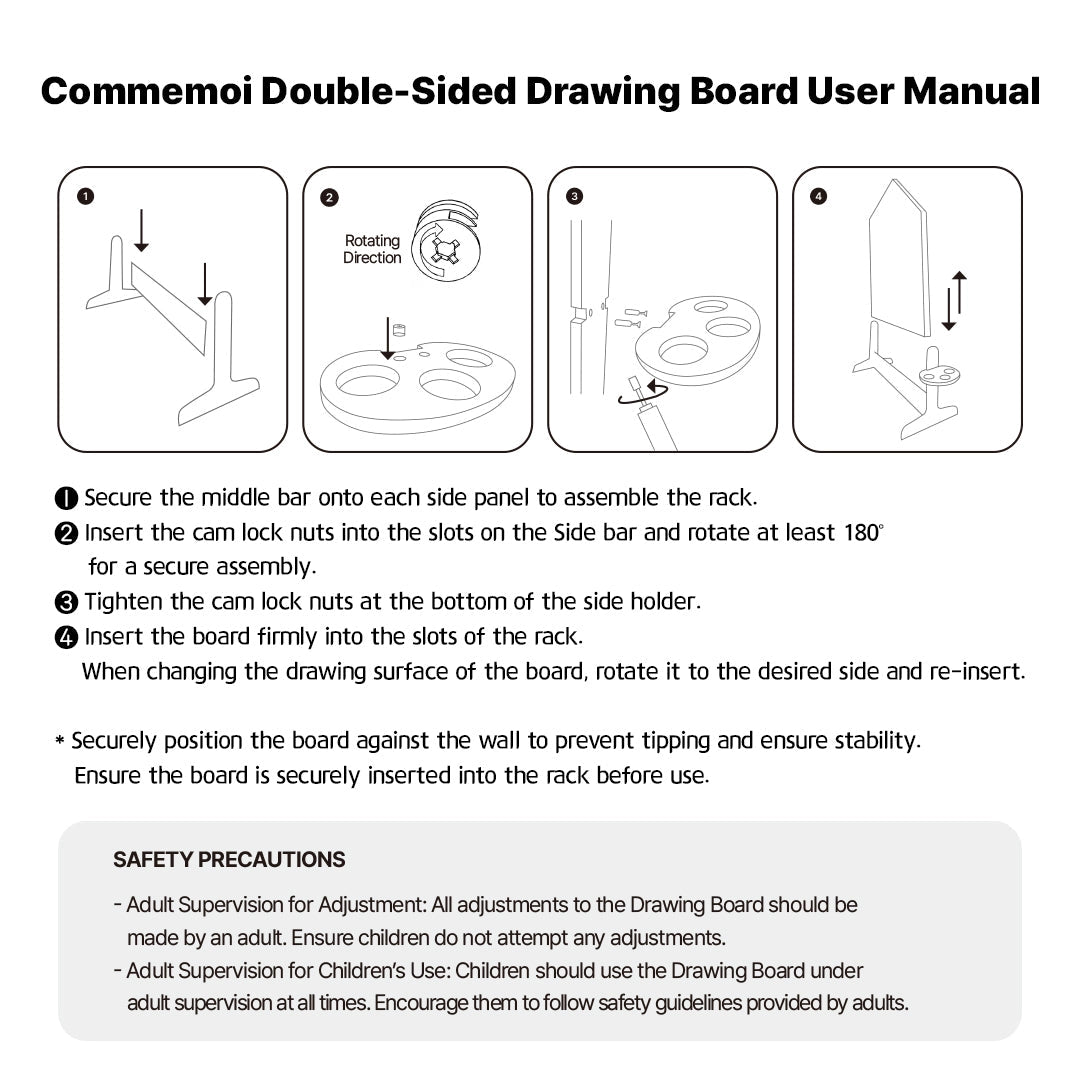 Commemoi Double-Sided Drawing Board User Manual

1

2

Rotating Direction

3

4

❶ Secure the middle bar onto each side panel to assemble the rack.
❷ Insert the cam lock nuts into the slots on the Side bar and rotate at least 180° for a secure assembly.
❸ Tighten the cam lock nuts at the bottom of the side holder.
❹ Insert the board firmly into the slots of the rack.
When changing the drawing surface of the board, rotate it to the desired side and re-insert.

* Securely position the board against the wall to prevent tipping and ensure stability.
Ensure the board is securely inserted into the rack before use.

SAFETY PRECAUTIONS

- Adult Supervision for Adjustment: All adjustments to the Drawing Board should be made by an adult. Ensure children do not attempt any adjustments.
- Adult Supervision for Children's Use: Children should use the Drawing Board under adult supervision at all times. Encourage them to follow safety guidelines provided by adults.